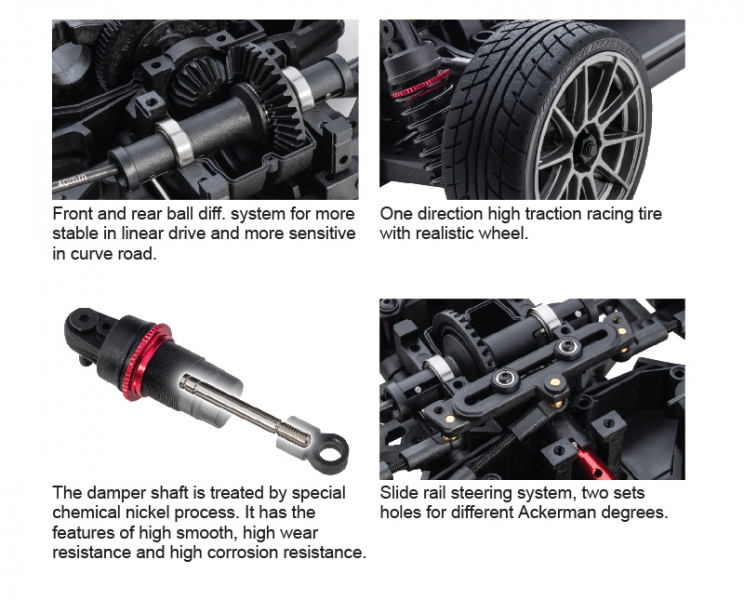 40mm

Front and rear ball diff. system for more stable in linear drive and more sensitive in curve road.

One direction high traction racing tire with realistic wheel.

The damper shaft is treated by special chemical nickel process. It has the features of high smooth, high wear resistance and high corrosion resistance.

Slide rail steering system, two sets holes for different Ackerman degrees.