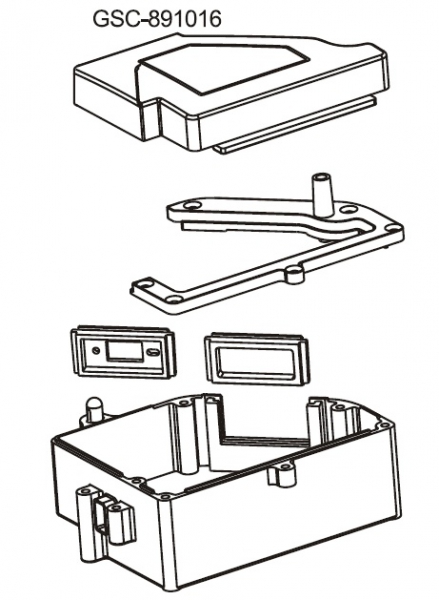 GSC-891016